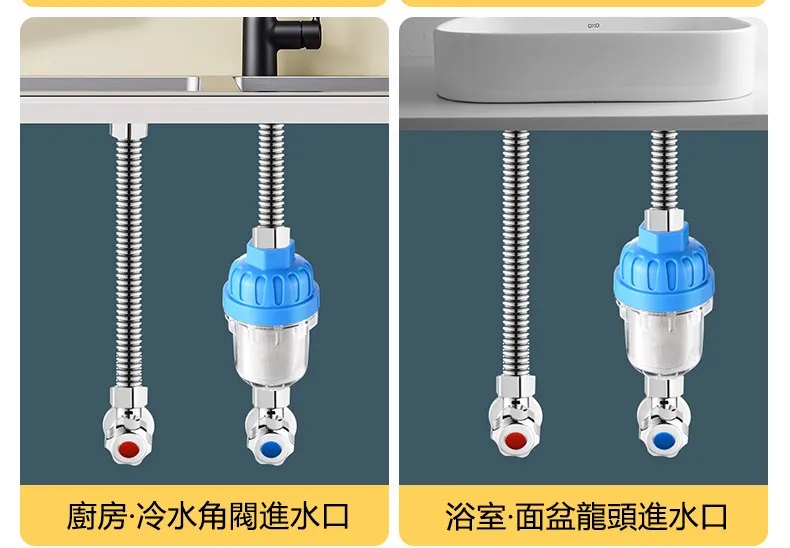 廚房·冷水角閥進水口

浴室·面盆龍頭進水口