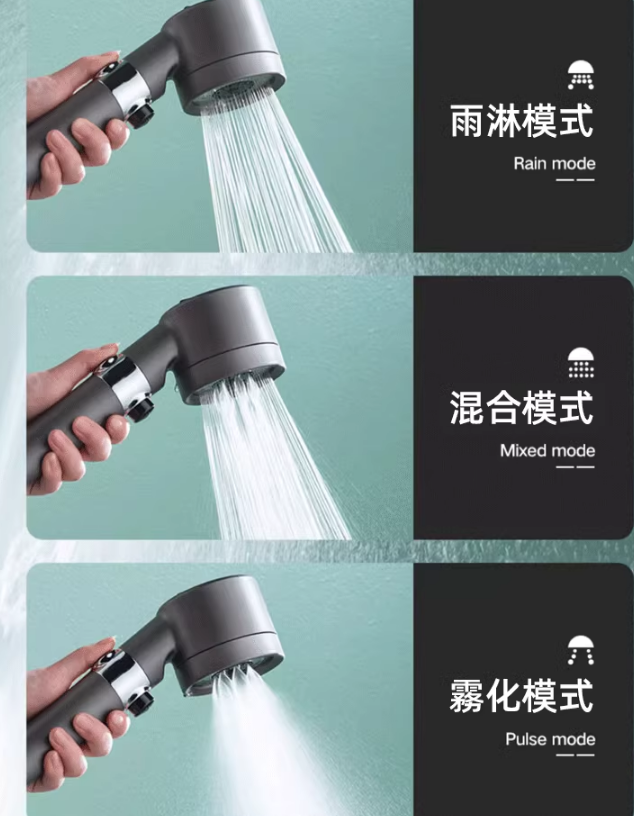 雨淋模式

Rain mode

混合模式

Mixed mode

雾化模式

Pulse mode